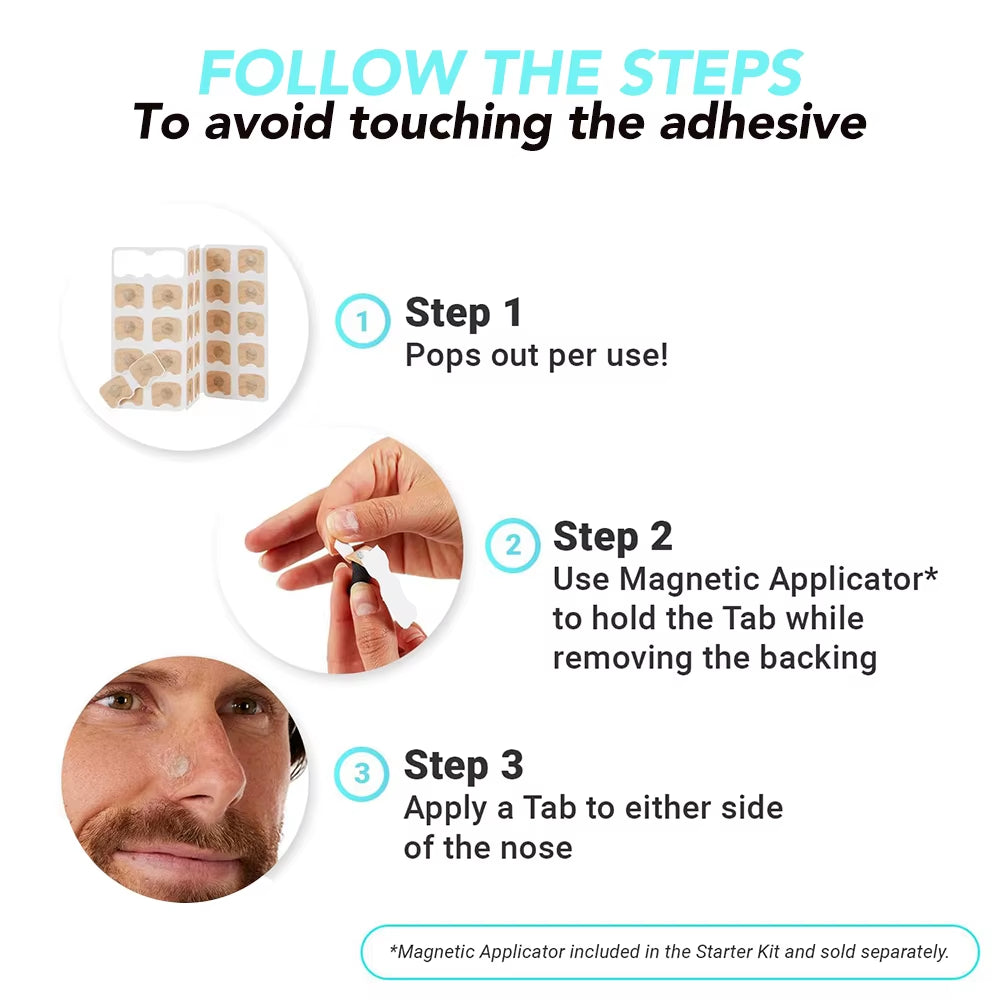 FOLLOW THE STEPS
To avoid touching the adhesive

1 Step 1
Pops out per use!

2 Step 2
Use Magnetic Applicator* to hold the Tab while removing the backing

3 Step 3
Apply a Tab to either side of the nose

*Magnetic Applicator included in the Starter Kit and sold separately.